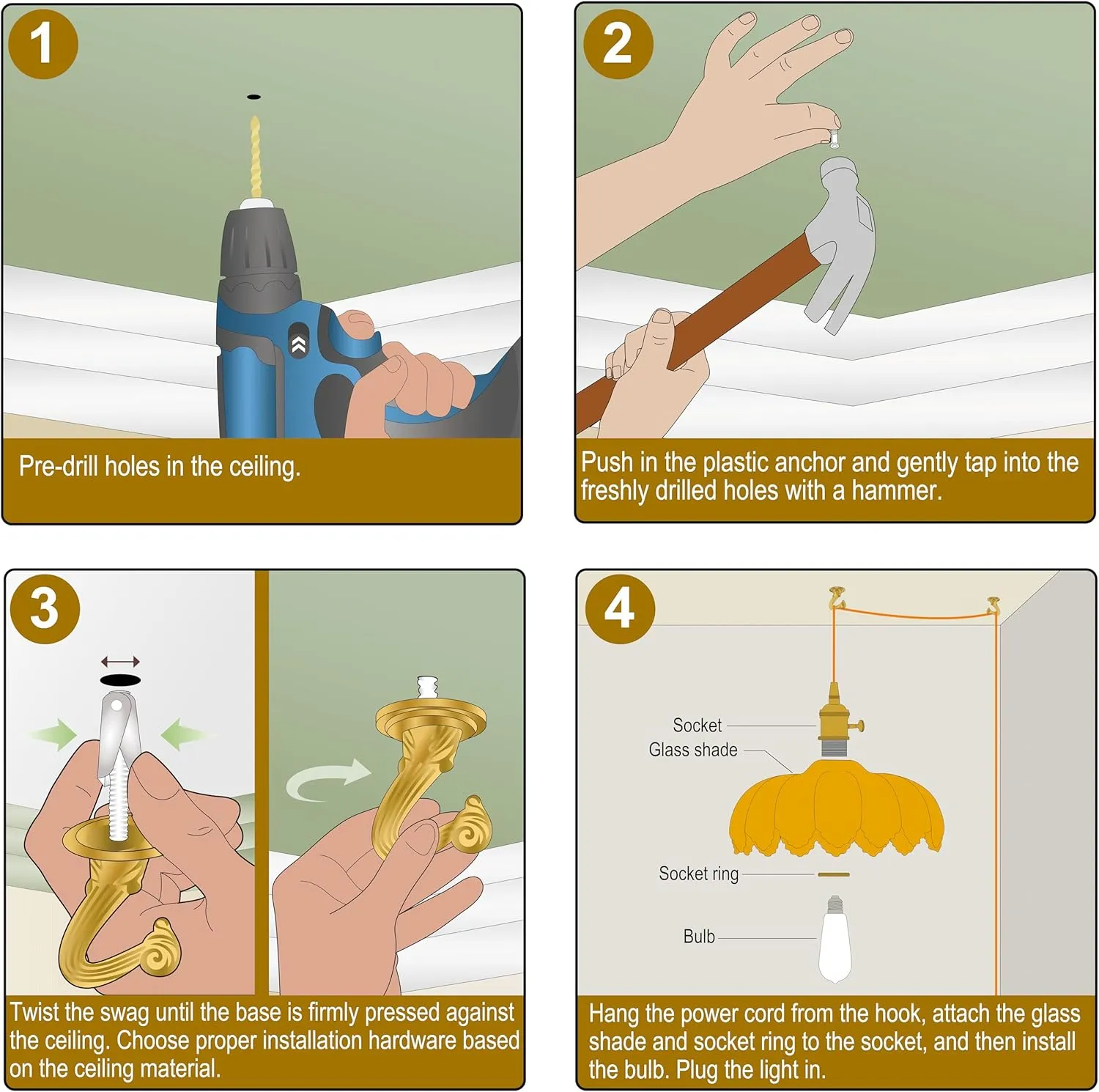 1

Pre-drill holes in the ceiling.

2

Push in the plastic anchor and gently tap into the freshly drilled holes with a hammer.

3

Twist the swag until the base is firmly pressed against the ceiling. Choose proper installation hardware based on the ceiling material.

4

Socket

Glass shade

Socket ring

Bulb

Hang the power cord from the hook, attach the glass shade and socket ring to the socket, and then install the bulb. Plug the light in.