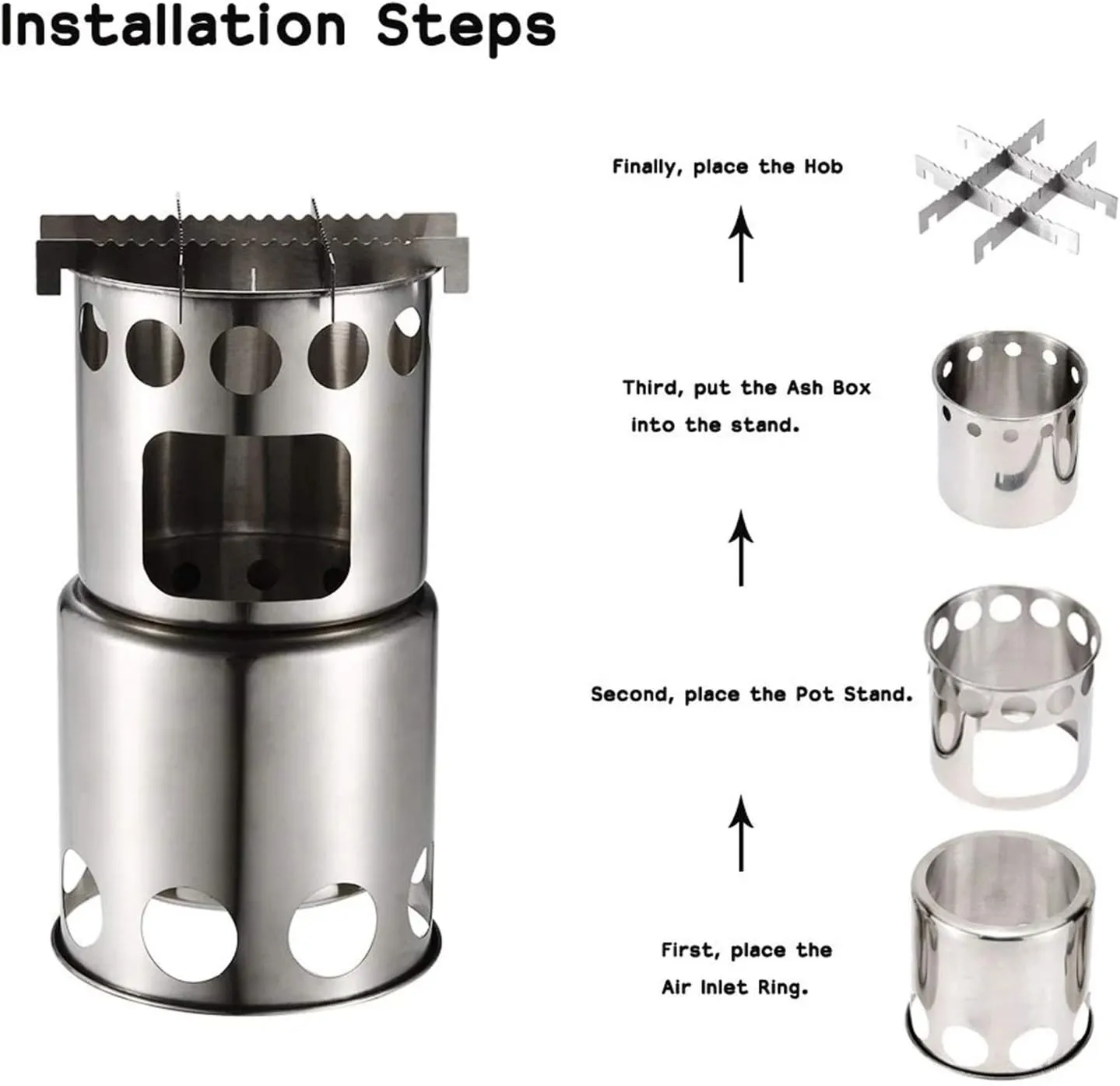 Installation Steps

Finally, place the Hob

Third, put the Ash Box into the stand.

Second, place the Pot Stand.

First, place the Air Inlet Ring.